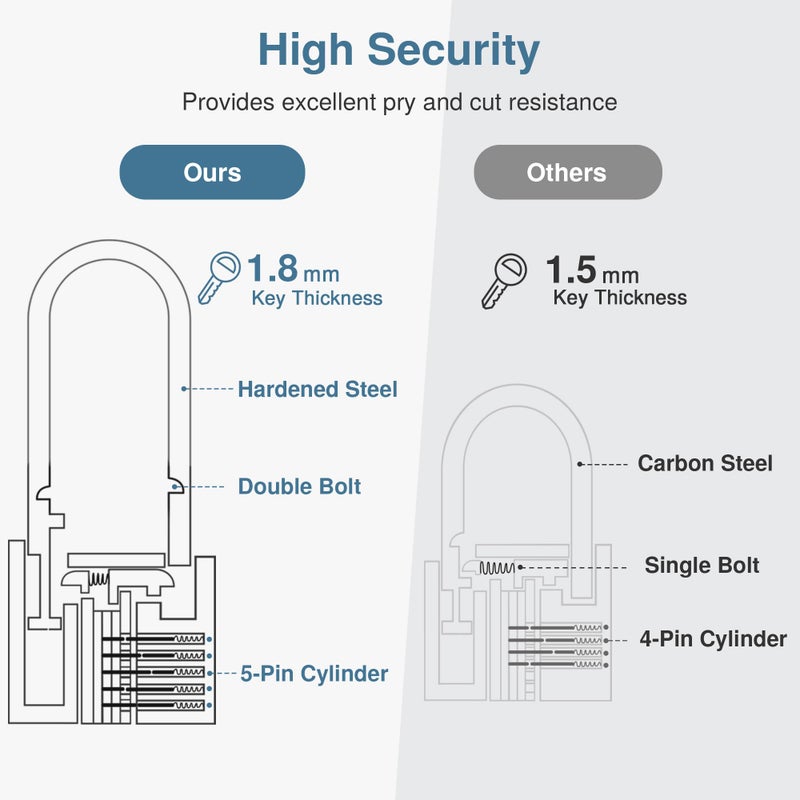 High Security

Provides excellent pry and cut resistance

Ours

1.8 mm
Key Thickness

Hardened Steel

Double Bolt

5-Pin Cylinder

Others

1.5 mm
Key Thickness

Carbon Steel

Single Bolt

4-Pin Cylinder